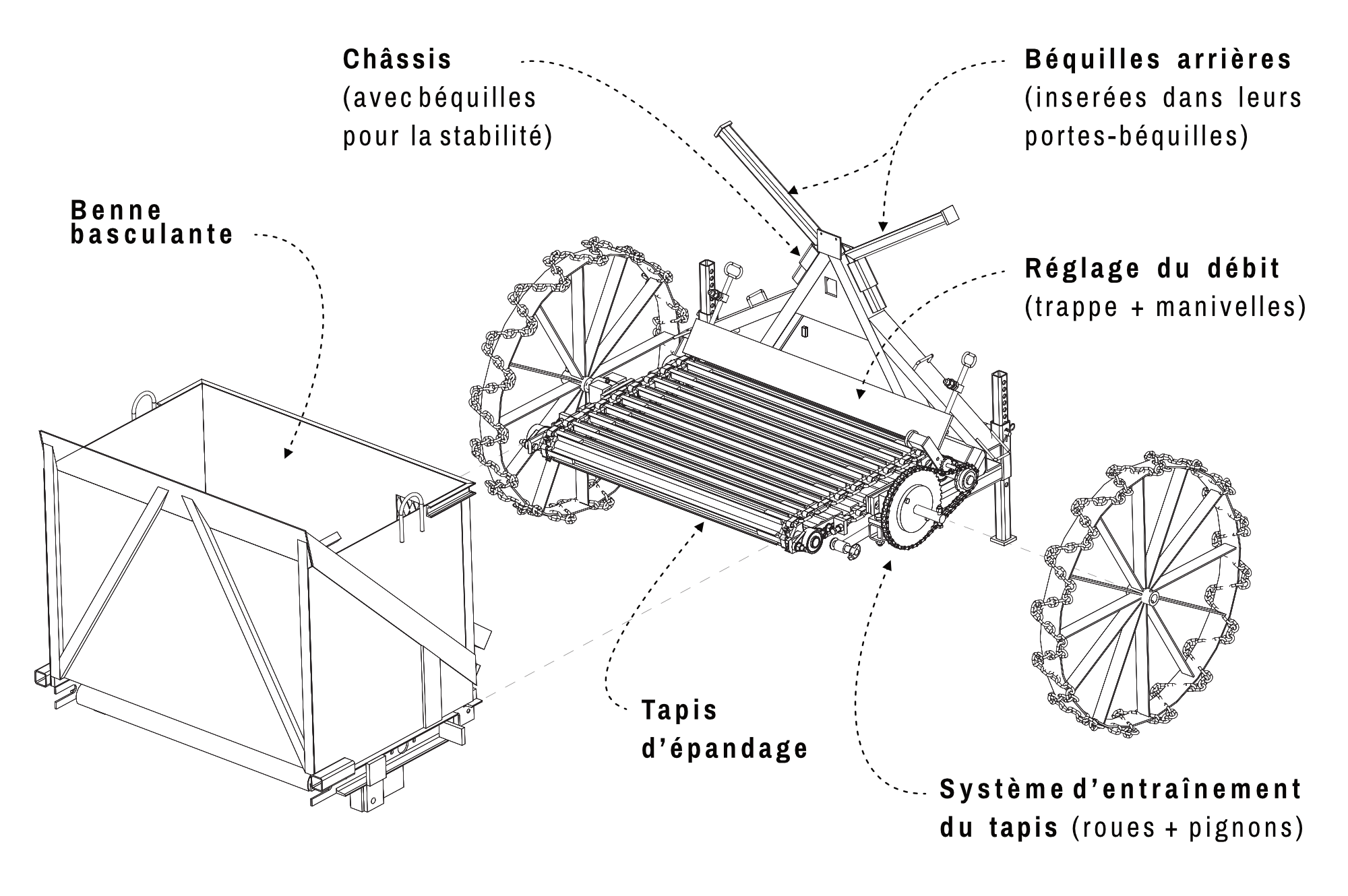 Châssis
(avec béquilles pour la stabilité)

Béquilles arrières
(inserées dans leurs portes-béquilles)

Benne basculante

Réglage du débit
(trappe + manivelles)

Tapis d'épandage

Système d'entraînement du tapis (roues + pignons)